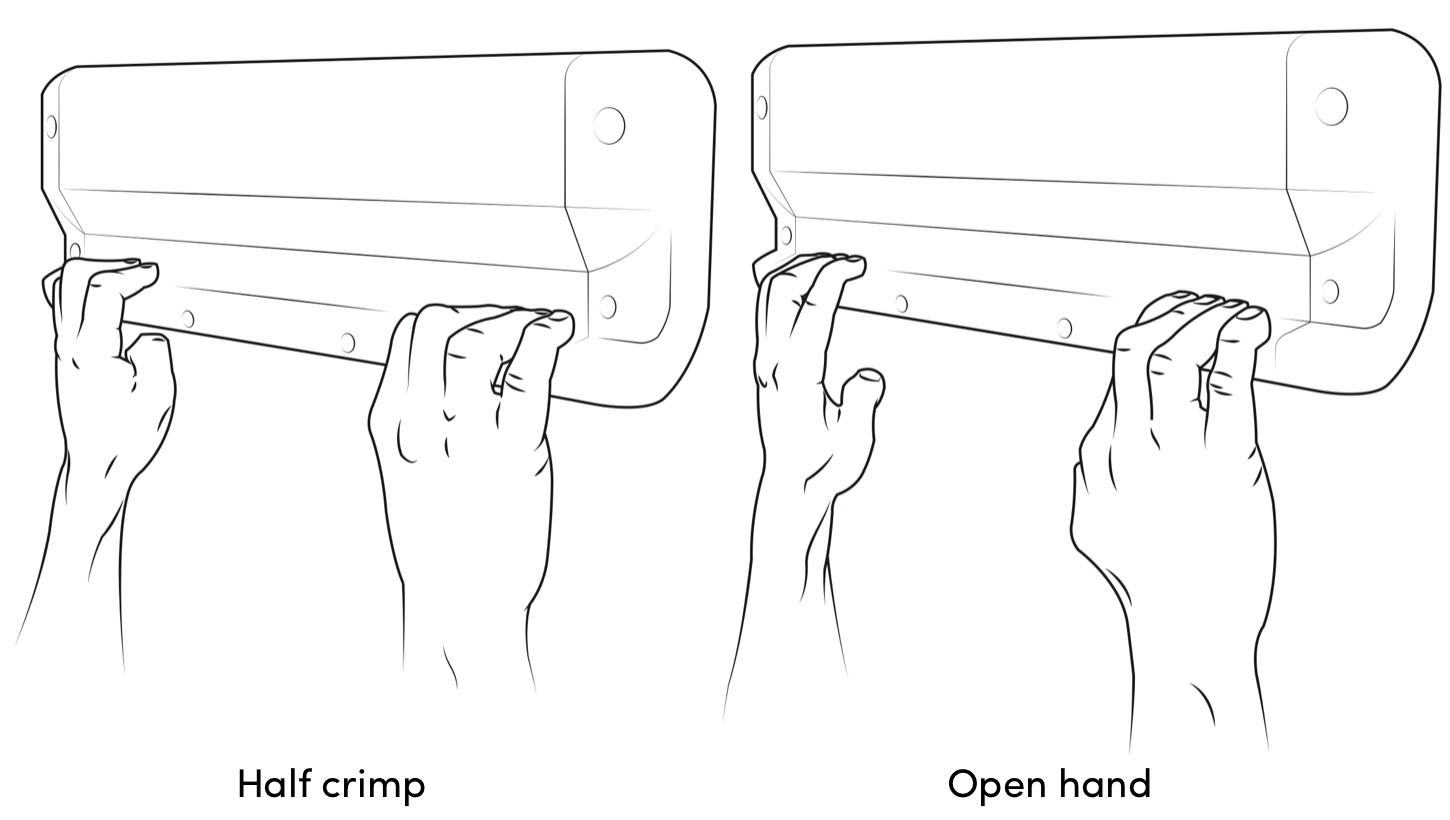 Half crimp

Open hand